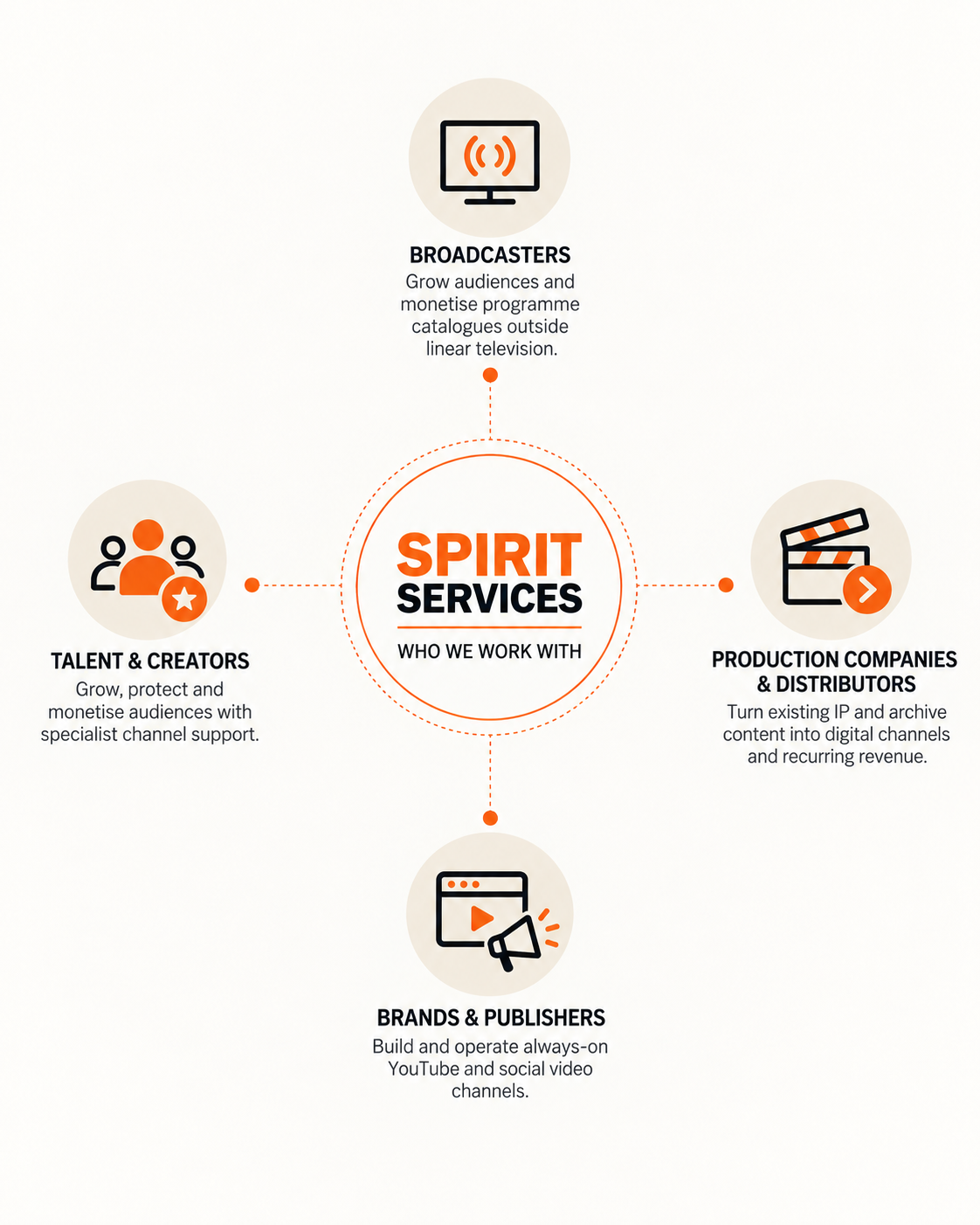 BROADCASTERS
Grow audiences and monetise programme catalogues outside linear television.

TALENT & CREATORS
Grow, protect and monetise audiences with specialist channel support.

SPIRIT
SERVICES
WHO WE WORK WITH

PRODUCTION COMPANIES & DISTRIBUTORS
Turn existing IP and archive content into digital channels and recurring revenue.

BRANDS & PUBLISHERS
Build and operate always-on YouTube and social video channels.